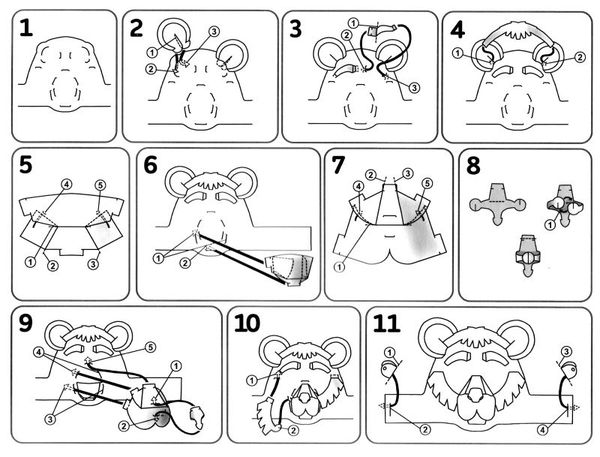 1

2
①
②
③

3
①
②
③

4
①
②

5
④
⑤
①
②
③

6
①
②

7
②
③
④
⑤
①

8
①

9
④
⑤
①
③
②

10
①
②

11
①
③
②
④