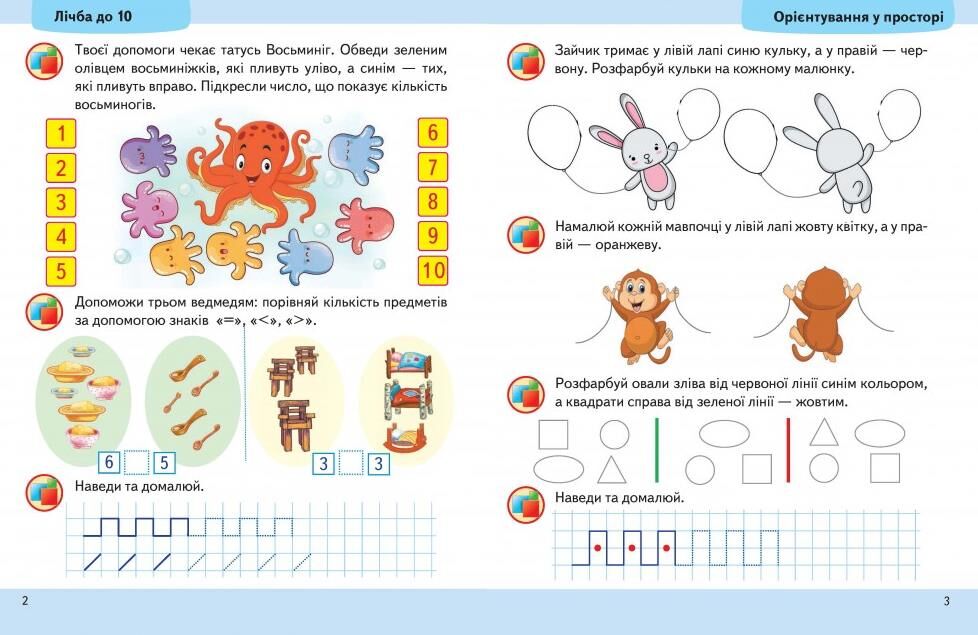 Лічба до 10

Твоєї допомоги чекає татусь Восьминіг. Обведи зеленим олівцем восьминіжків, які пливуть уліво, а синім — тих, які пливуть вправо. Підкресли число, що показує кількість восьминогів.

1
2
3
4
5

6
7
8
9
10

Допоможи трьом ведмедям: порівняй кількість предметів за допомогою знаків «=», «<», «>».

6 5

3 3

Наведи та домалюй.

2

Орієнтування у просторі

Зайчик тримає у лівій лапі синю кульку, а у правій — червону. Розфарбуй кульки на кожному малюнку.

Намалюй кожній мавпочці у лівій лапі жовту квітку, а у правій — оранжеву.

Розфарбуй овали зліва від червоної лінії синім кольором, а квадрати справа від зеленої лінії — жовтим.

Наведи та домалюй.

3