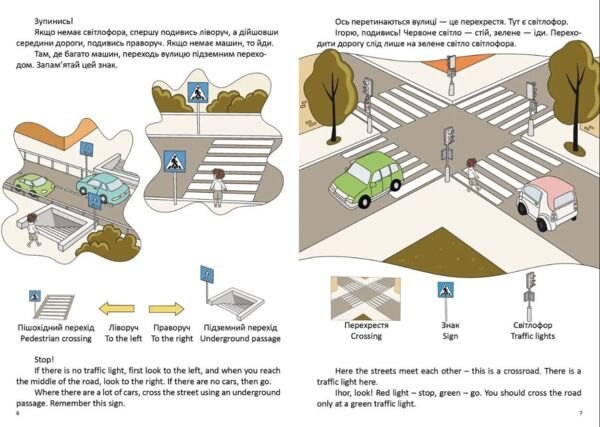 Зупинись!

Якщо немає світлофора, спершу подивись ліворуч, а дійшовши середини дороги, подивись праворуч. Якщо немає машин, то йди.

Там, де багато машин, переходь вулицю підземним переходом. Запам'ятай цей знак.

Пішохідний перехід
Pedestrian crossing

Ліворуч
To the left

Праворуч
To the right

Підземний перехід
Underground passage

Stop!

If there is no traffic light, first look to the left, and when you reach the middle of the road, look to the right. If there are no cars, then go.

Where there are a lot of cars, cross the street using an underground passage. Remember this sign.

6

Ось перетинаються вулиці — це перехрестя. Тут є світлофор.

Ігорю, подивись! Червоне світло — стій, зелене — іди. Переходити дорогу слід лише на зелене світло світлофора.

Перехрестя
Crossing

Знак
Sign

Світлофор
Traffic lights

Here the streets meet each other – this is a crossroad. There is a traffic light here.

Ihor, look! Red light – stop, green – go. You should cross the road only at a green traffic light.

7