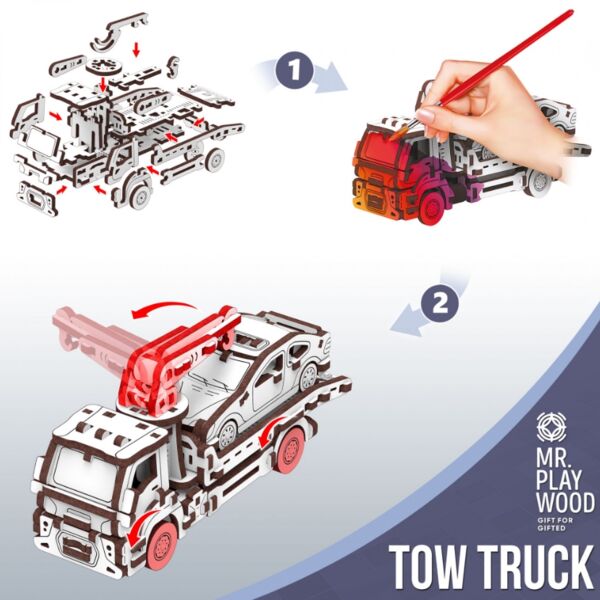 1

2

MR.
PLAY
WOOD
GIFT FOR
GIFTED

TOW TRUCK