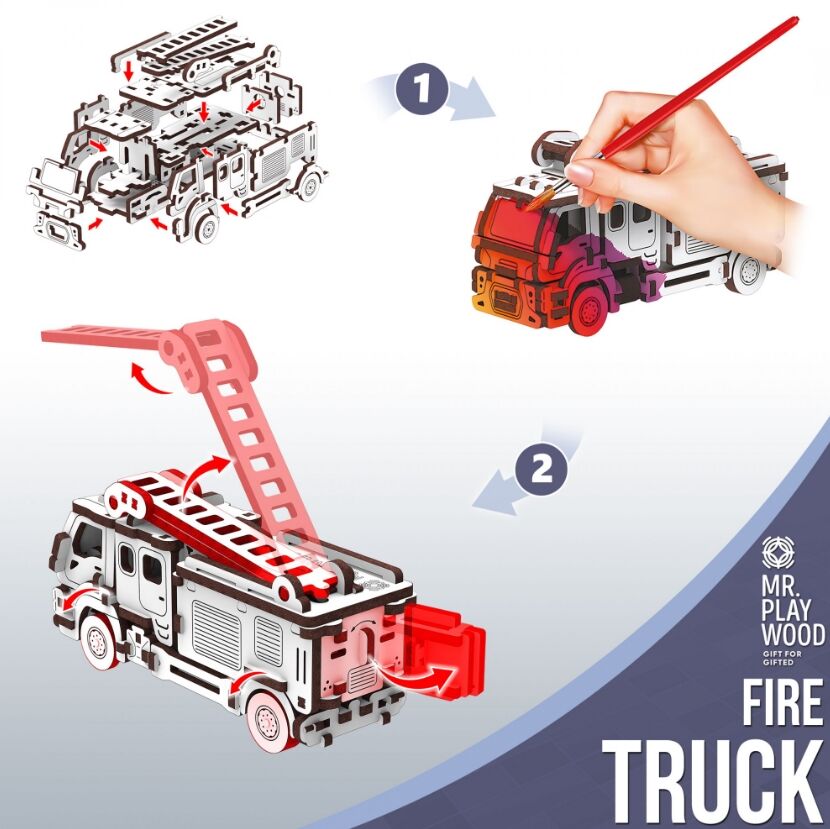 1

2

MR.
PLAY
WOOD
GIFT FOR
GIFTED

FIRE
TRUCK