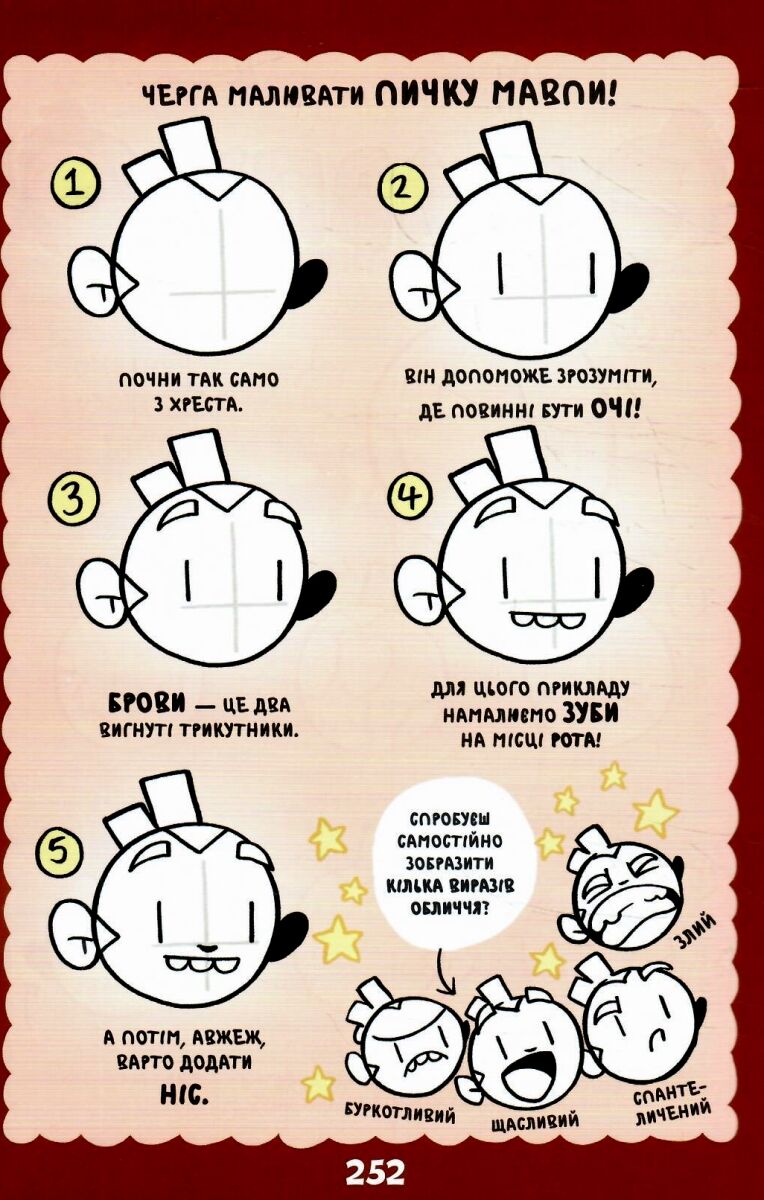 ЧЕРГА МАЛЮВАТИ ПИЧКУ МАВПИ!

1

ПОЧНИ ТАК САМО З ХРЕСТА.

2

ВІН ДОПОМОЖЕ ЗРОЗУМІТИ, ДЕ ПОВИННІ БУТИ ОЧІ!

3

БРОВИ — ЦЕ ДВА ВИГНУТІ ТРИКУТНИКИ.

4

ДЛЯ ЦЬОГО ПРИКЛАДУ НАМАЛЮЄМО ЗУБИ НА МІСЦІ РОТА!

5

А ПОТІМ, АВЖЕЖ, ВАРТО ДОДАТИ НІС.

СПРОБУЄШ САМОСТІЙНО ЗОБРАЗИТИ КІЛЬКА ВИРАЗІВ ОБЛИЧЧЯ?

ЗЛИЙ

БУРКОТЛИВИЙ

ЩАСЛИВИЙ

СПАНТЕЛИЧЕНИЙ

252