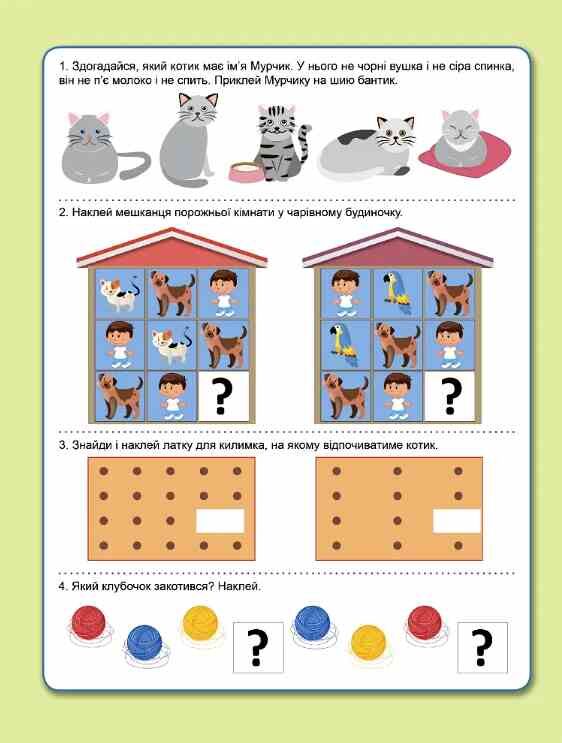 1. Здогадайся, який котик має ім'я Мурчик. У нього не чорні вушка і не сіра спинка, він не п'є молоко і не спить. Приклей Мурчику на шию бантик.

2. Наклей мешканця порожньої кімнати у чарівному будиночку.

?

?

3. Знайди і наклей латку для килимка, на якому відпочиватиме котик.

4. Який клубочок закотився? Наклей.

?

?