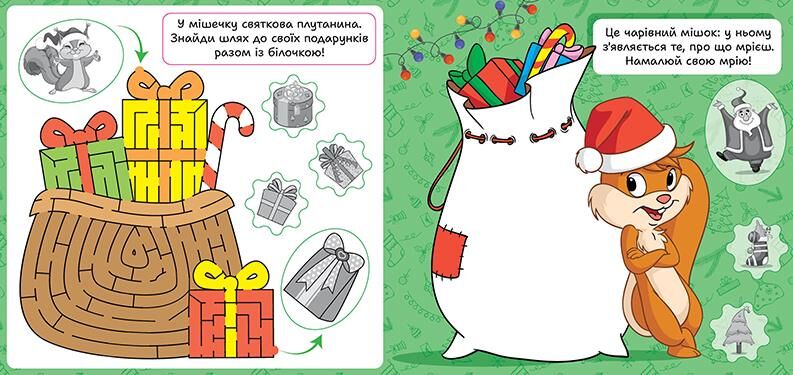 У мішечку святкова плутанина. Знайди шлях до своїх подарунків разом із білочкою!

Це чарівний мішок: у ньому з'являється те, про що мрієш. Намалюй свою мрію!