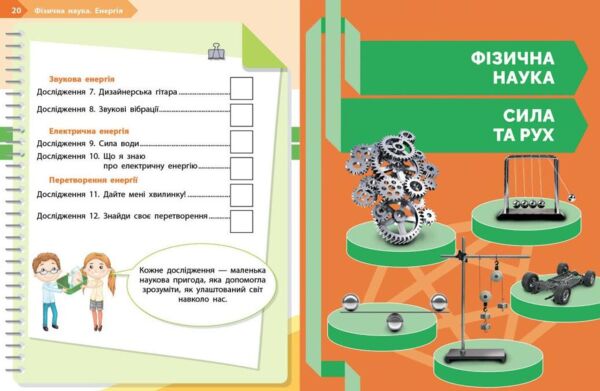 20 Фізична наука. Енергія

Звукова енергія
Дослідження 7. Дизайнерська гітара

Дослідження 8. Звукові вібрації

Електрична енергія
Дослідження 9. Сила води

Дослідження 10. Що я знаю про електричну енергію

Перетворення енергії
Дослідження 11. Дайте мені хвилинку!

Дослідження 12. Знайди своє перетворення

Кожне дослідження — маленька наукова пригода, яка допомогла зрозуміти, як улаштований світ навколо нас.

ФІЗИЧНА НАУКА

СИЛА ТА РУХ