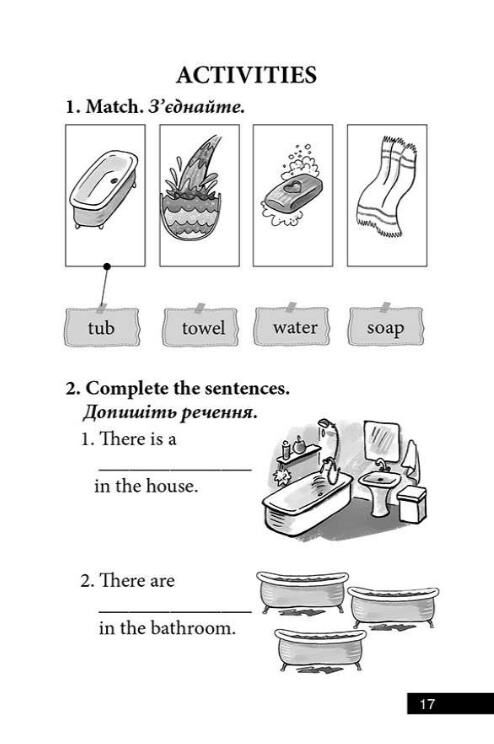 ACTIVITIES

1. Match. З'єднайте.

tub

towel

water

soap

2. Complete the sentences.
Допишіть речення.

1. There is a
________________
in the house.

2. There are
________________
in the bathroom.

17