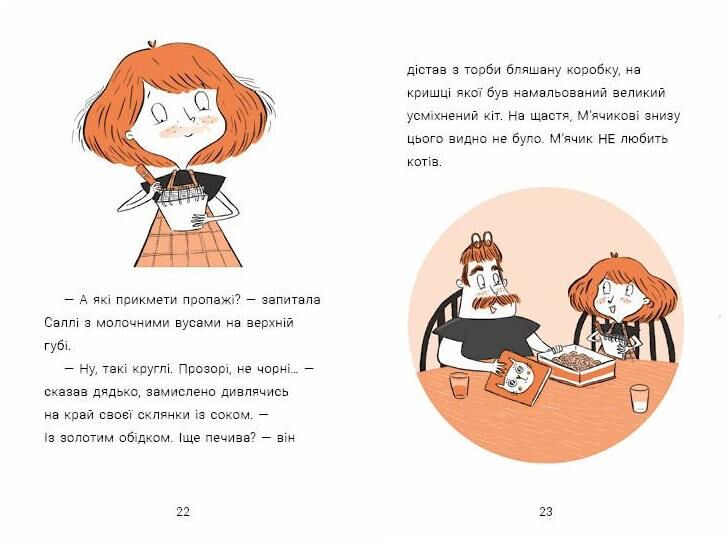 — А які прикмети пропажі? — запитала Саллі з молочними вусами на верхній губі.

— Ну, такі круглі. Прозорі, не чорні... — сказав дядько, замислено дивлячись на край своєї склянки із соком. — Із золотим обідком. Іще печива? — він

22

дістав з торби бляшану коробку, на кришці якої був намальований великий усміхнений кіт. На щастя, М'ячикові знизу цього видно не було. М'ячик НЕ любить котів.

23