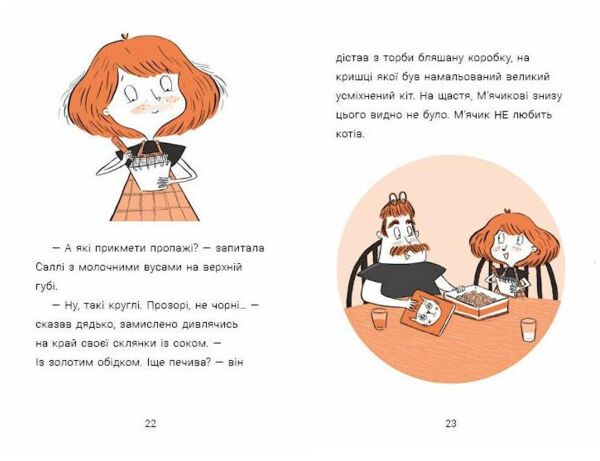 — А які прикмети пропажі? — запитала Саллі з молочними вусами на верхній губі.

— Ну, такі круглі. Прозорі, не чорні... — сказав дядько, замислено дивлячись на край своєї склянки із соком. — Із золотим обідком. Іще печива? — він

22

дістав з торби бляшану коробку, на кришці якої був намальований великий усміхнений кіт. На щастя, М'ячикові знизу цього видно не було. М'ячик НЕ любить котів.

23