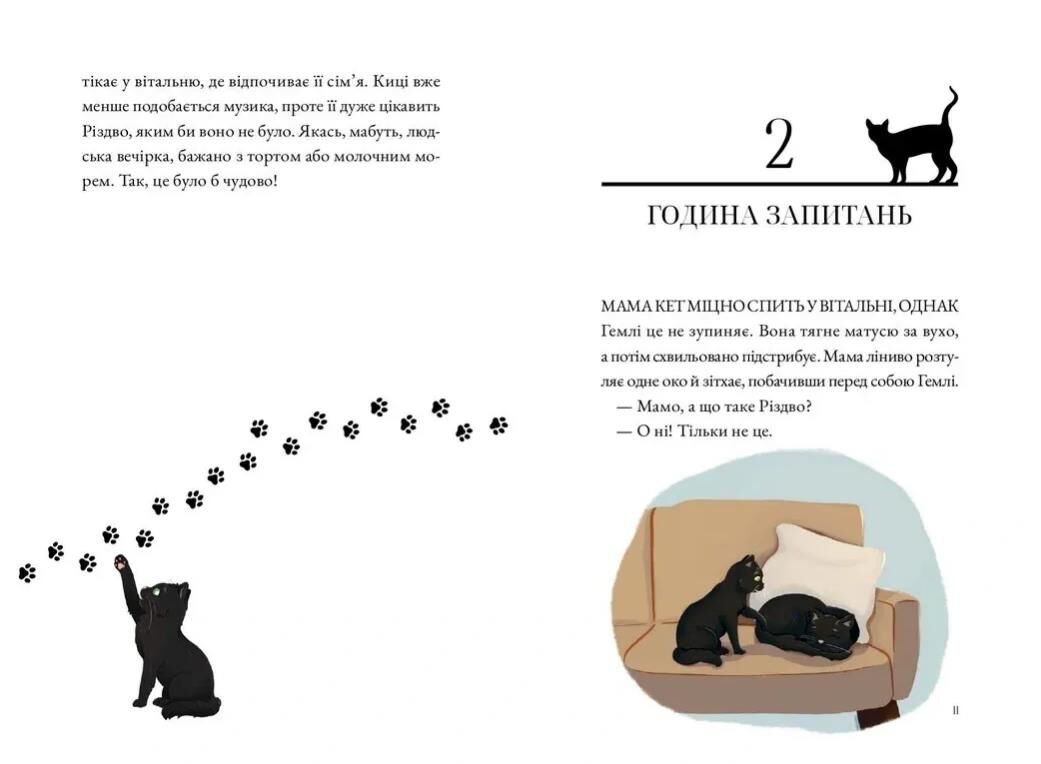 тікає у вітальню, де відпочиває її сім'я. Киці вже менше подобається музика, проте її дуже цікавить Різдво, яким би воно не було. Якась, мабуть, людська вечірка, бажано з тортом або молочним морем. Так, це було б чудово!

2

ГОДИНА ЗАПИТАНЬ

МАМА КЕТ МІЦНО СПИТЬ У ВІТАЛЬНІ, ОДНАК Гемлі це не зупиняє. Вона тягне матусю за вухо, а потім схвильовано підстрибує. Мама ліниво розтуляє одне око й зітхає, побачивши перед собою Гемлі.

— Мамо, а що таке Різдво?

— О ні! Тільки не це.

11