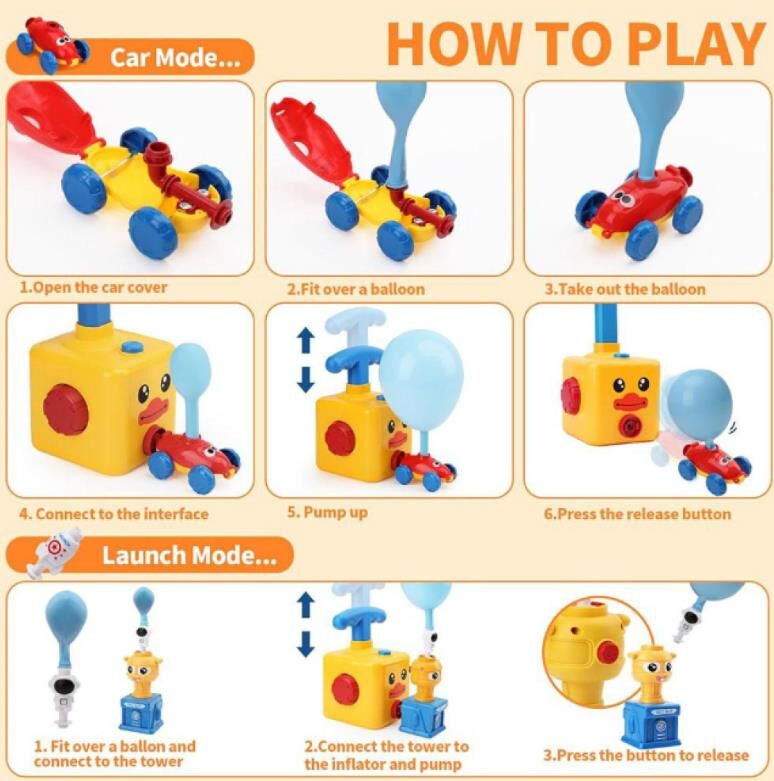 Car Mode...

HOW TO PLAY

1.Open the car cover

2.Fit over a balloon

3.Take out the balloon

4. Connect to the interface

5. Pump up

6.Press the release button

Launch Mode...

1. Fit over a ballon and connect to the tower

2.Connect the tower to the inflator and pump

3.Press the button to release