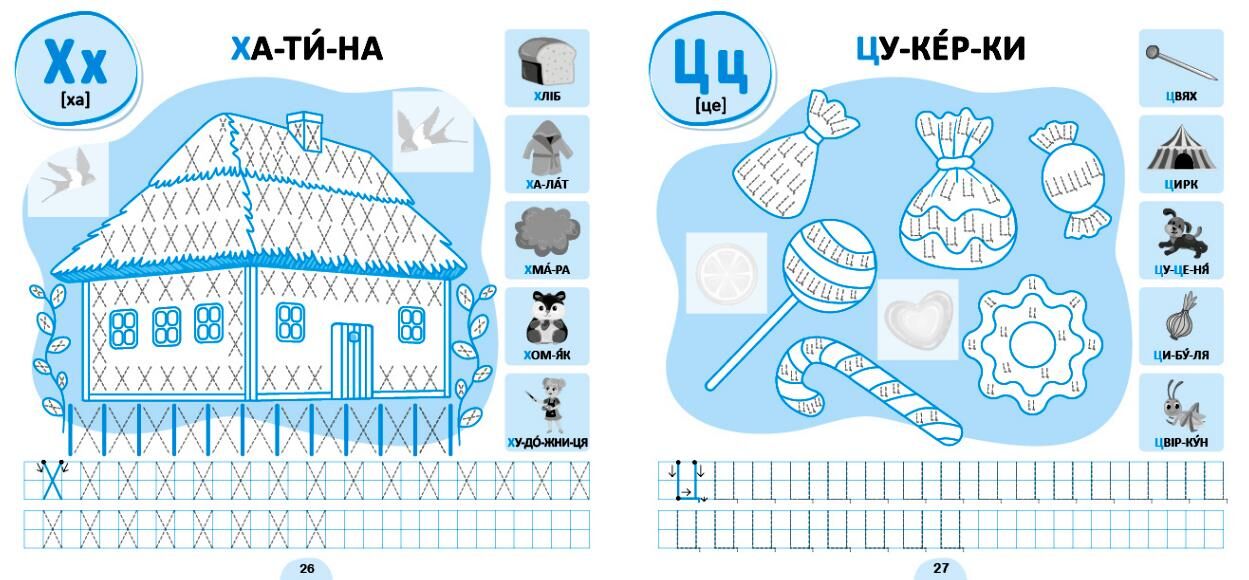 Хх
[ха]

ХА-ТИ́-НА

ХЛІБ

ХА-ЛА́Т

ХМА́-РА

ХОМ-Я́К

ХУ-ДО́-ЖНИ-ЦЯ

26

Цц
[це]

ЦУ-КЕ́Р-КИ

ЦВЯХ

ЦИРК

ЦУ-ЦЕ-НЯ́

ЦИ-БУ́-ЛЯ

ЦВІР-КУ́Н

27