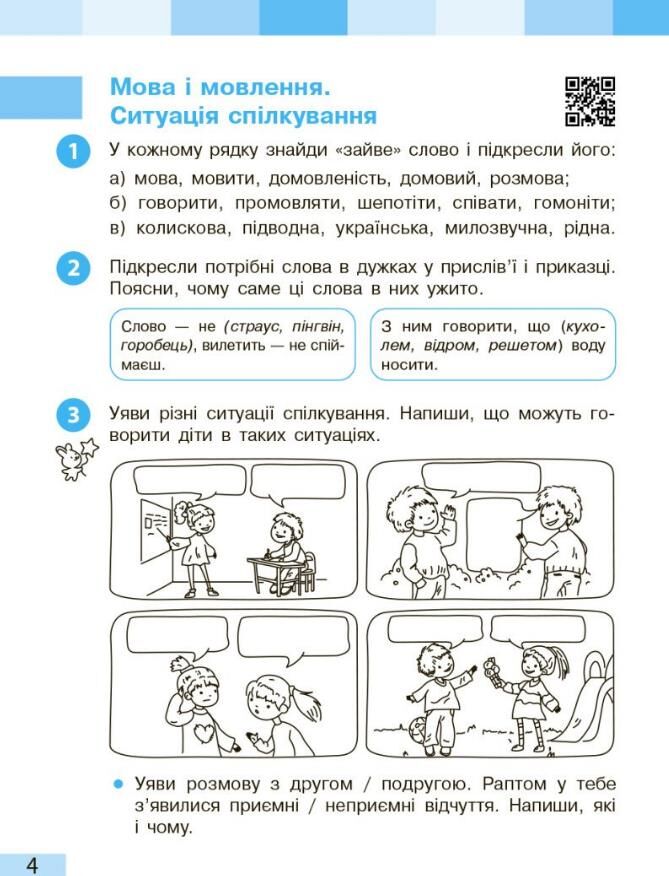 Мова і мовлення. Ситуація спілкування

1 У кожному рядку знайди «зайве» слово і підкресли його:
а) мова, мовити, домовленість, домовий, розмова;
б) говорити, промовляти, шепотіти, співати, гомоніти;
в) колискова, підводна, українська, милозвучна, рідна.

2 Підкресли потрібні слова в дужках у прислів'ї і приказці. Поясни, чому саме ці слова в них ужито.

Слово — не (страус, пінгвін, горобець), вилетить — не спіймаєш.

З ним говорити, що (кухолем, відром, решетом) воду носити.

3 Уяви різні ситуації спілкування. Напиши, що можуть говорити діти в таких ситуаціях.

• Уяви розмову з другом / подругою. Раптом у тебе з'явилися приємні / неприємні відчуття. Напиши, які і чому.

4