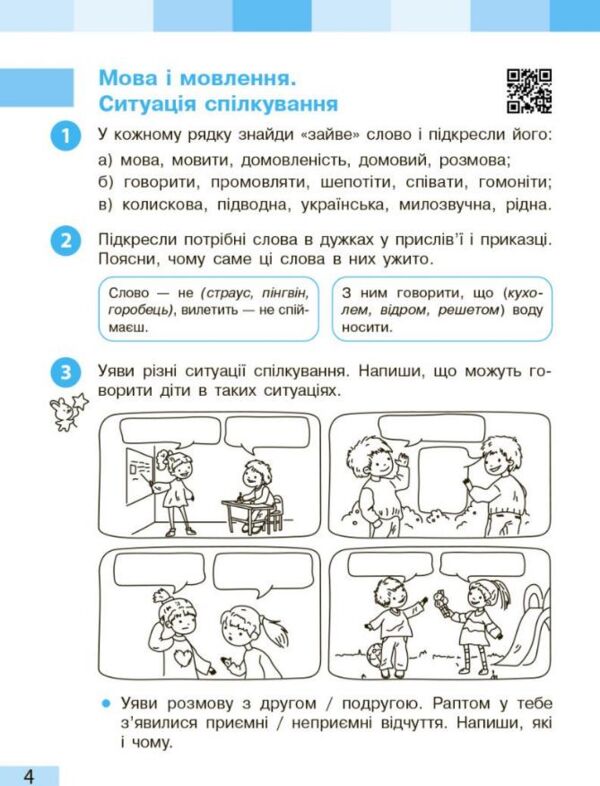 Мова і мовлення.
Ситуація спілкування

1 У кожному рядку знайди «зайве» слово і підкресли його:
а) мова, мовити, домовленість, домовий, розмова;
б) говорити, промовляти, шепотіти, співати, гомоніти;
в) колискова, підводна, українська, милозвучна, рідна.

2 Підкресли потрібні слова в дужках у прислів'ї і приказці. Поясни, чому саме ці слова в них ужито.

Слово — не (страус, пінгвін, горобець), вилетить — не спіймаєш.

З ним говорити, що (кухолем, відром, решетом) воду носити.

3 Уяви різні ситуації спілкування. Напиши, що можуть говорити діти в таких ситуаціях.

• Уяви розмову з другом / подругою. Раптом у тебе з'явилися приємні / неприємні відчуття. Напиши, які і чому.

4