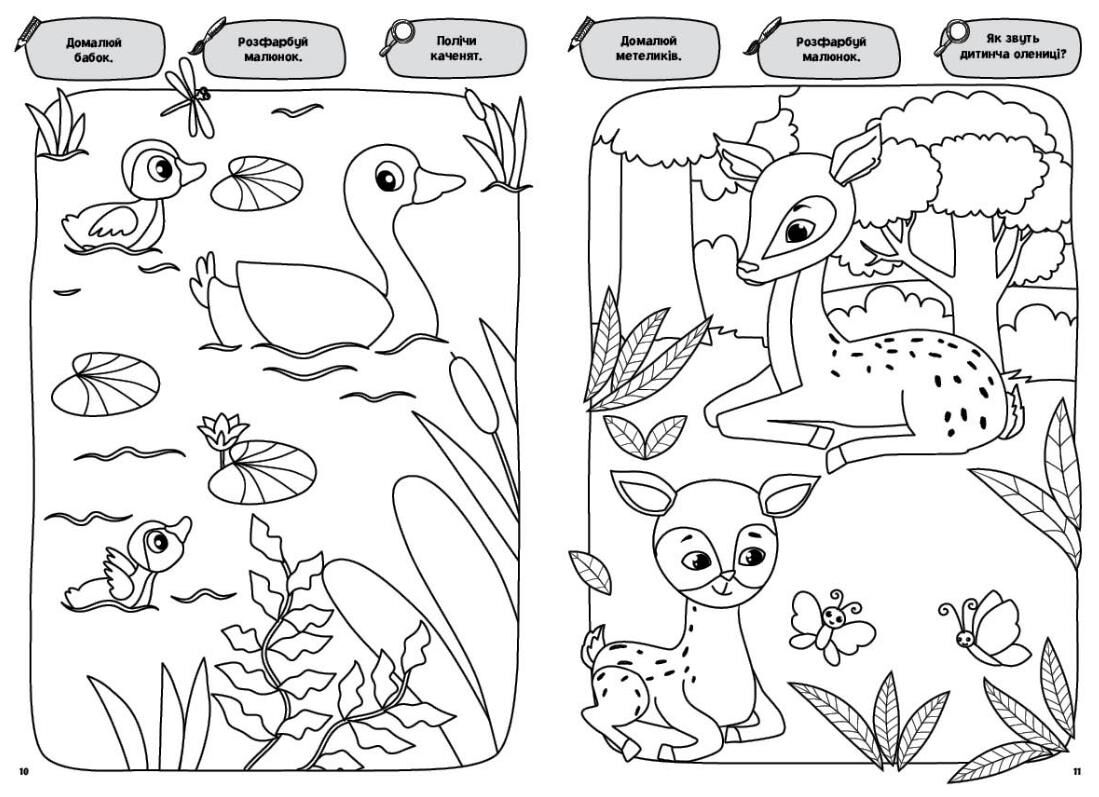 Домалюй бабок.

Розфарбуй малюнок.

Полічи каченят.

10

Домалюй метеликів.

Розфарбуй малюнок.

Як звуть дитинча олениці?

11