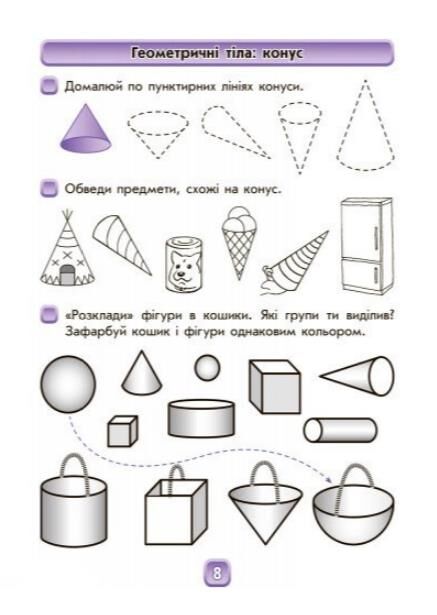 Геометричні тіла: конус

Домалюй по пунктирних лініях конуси.

Обведи предмети, схожі на конус.

«Розклади» фігури в кошики. Які групи ти виділив? Зафарбуй кошик і фігури однаковим кольором.

8