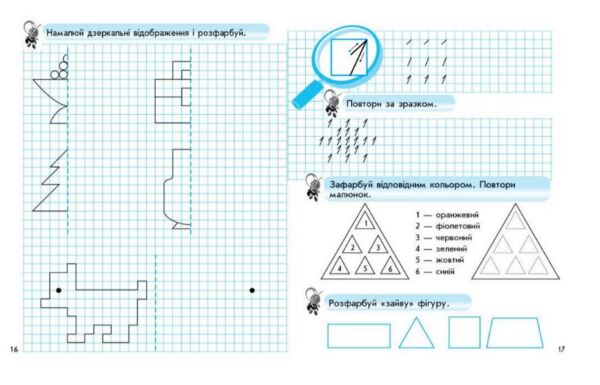 Намалюй дзеркальні відображення і розфарбуй.

16

Повтори за зразком.

Зафарбуй відповідним кольором. Повтори малюнок.

1

2 3

4 5 6

1 — оранжевий
2 — фіолетовий
3 — червоний
4 — зелений
5 — жовтий
6 — синій

Розфарбуй «зайву» фігуру.

17