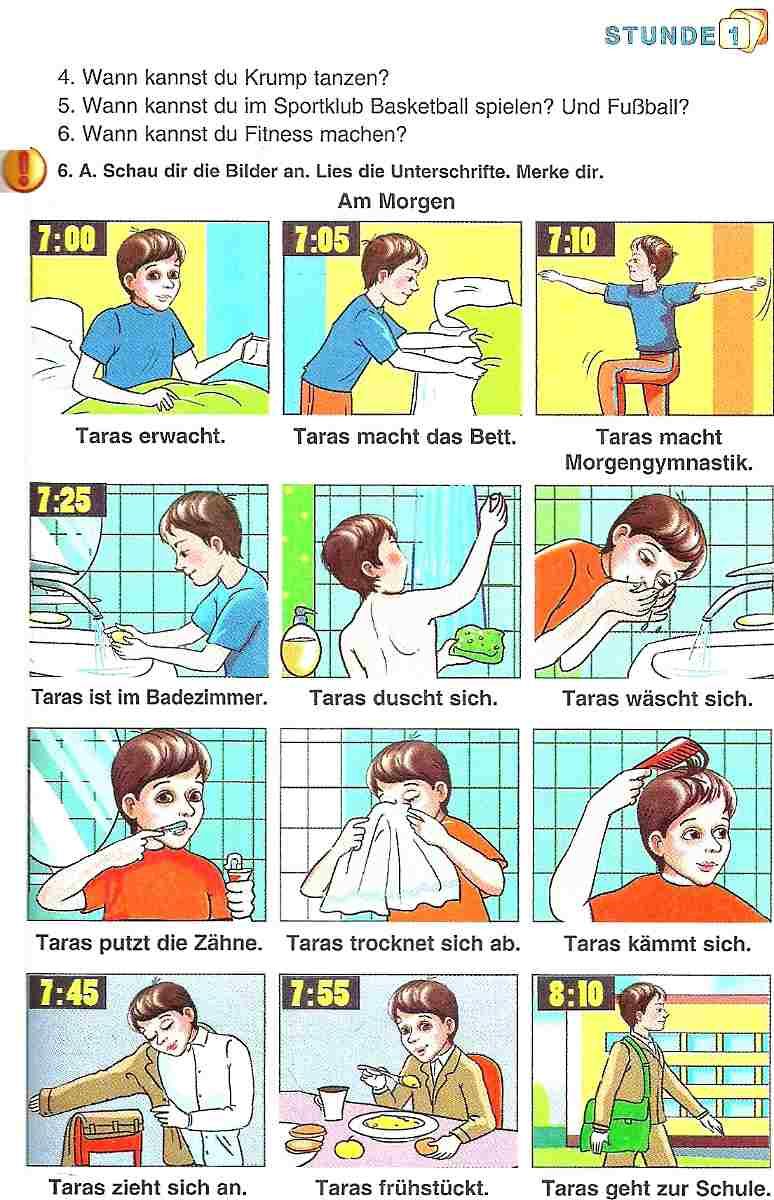 STUNDE 1

4. Wann kannst du Krump tanzen?
5. Wann kannst du im Sportklub Basketball spielen? Und Fußball?
6. Wann kannst du Fitness machen?

6. A. Schau dir die Bilder an. Lies die Unterschrifte. Merke dir.

Am Morgen

7:00
Taras erwacht.

7:05
Taras macht das Bett.

7:10
Taras macht Morgengymnastik.

7:25
Taras ist im Badezimmer.

Taras duscht sich.

Taras wäscht sich.

Taras putzt die Zähne.

Taras trocknet sich ab.

Taras kämmt sich.

7:45
Taras zieht sich an.

7:55
Taras frühstückt.

8:10
Taras geht zur Schule.