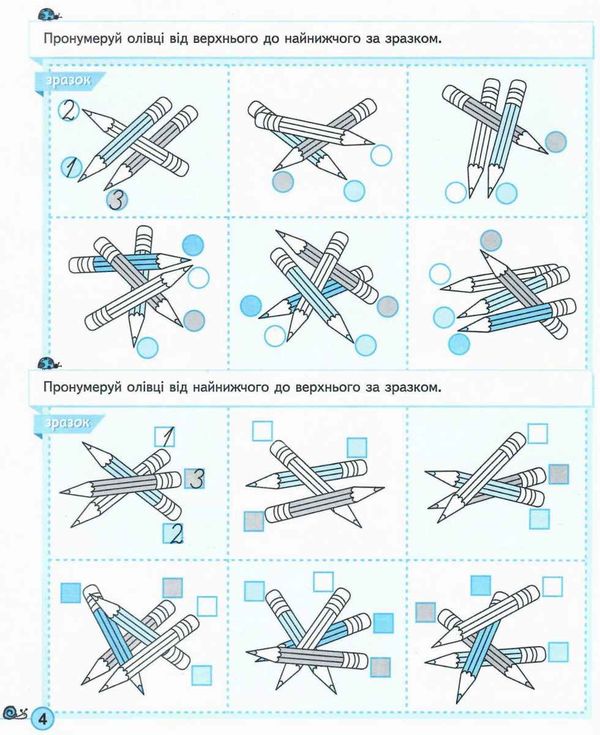 Пронумеруй олівці від верхнього до найнижчого за зразком.

зразок

2

1

3

Пронумеруй олівці від найнижчого до верхнього за зразком.

зразок

1

3

2

4