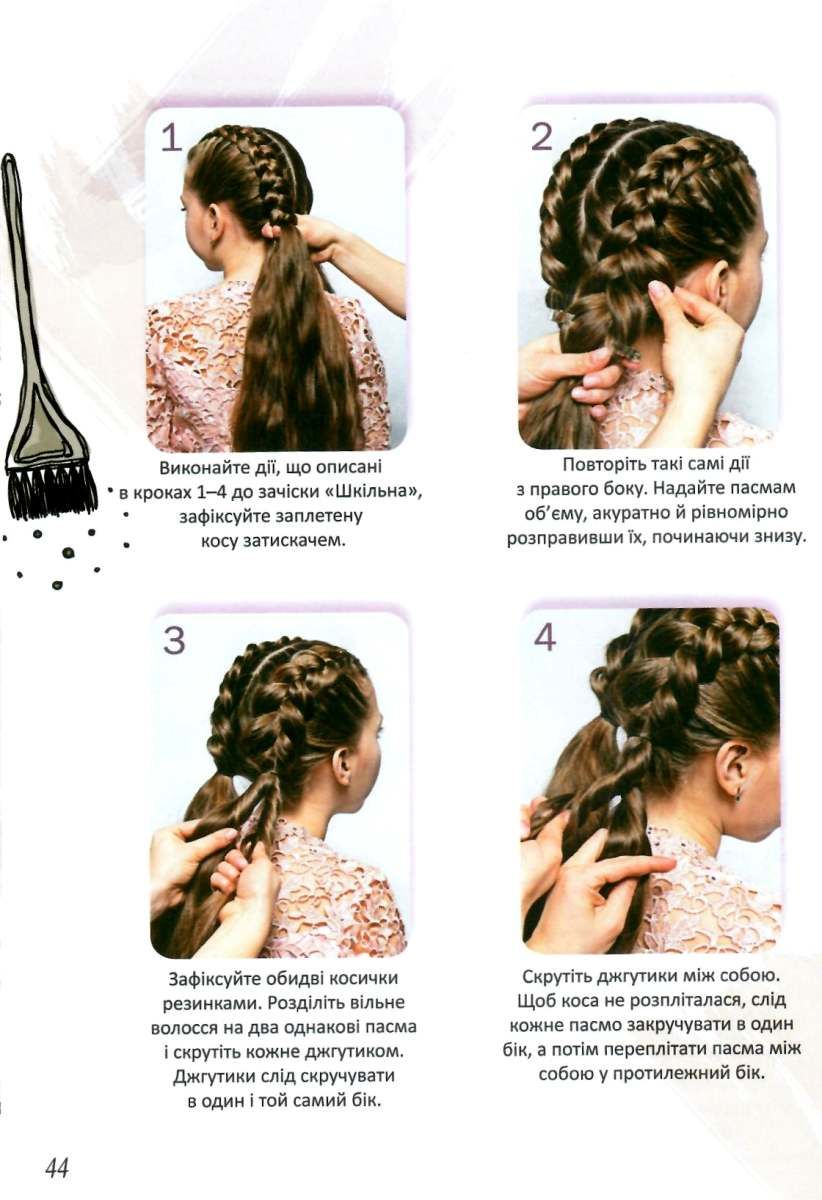 1

Виконайте дії, що описані в кроках 1–4 до зачіски «Шкільна», зафіксуйте заплетену косу затискачем.

2

Повторіть такі самі дії з правого боку. Надайте пасмам об'єму, акуратно й рівномірно розправивши їх, починаючи знизу.

3

Зафіксуйте обидві косички резинками. Розділіть вільне волосся на два однакові пасма і скрутіть кожне джгутиком. Джгутики слід скручувати в один і той самий бік.

4

Скрутіть джгутики між собою. Щоб коса не розпліталася, слід кожне пасмо закручувати в один бік, а потім переплітати пасма між собою у протилежний бік.

44