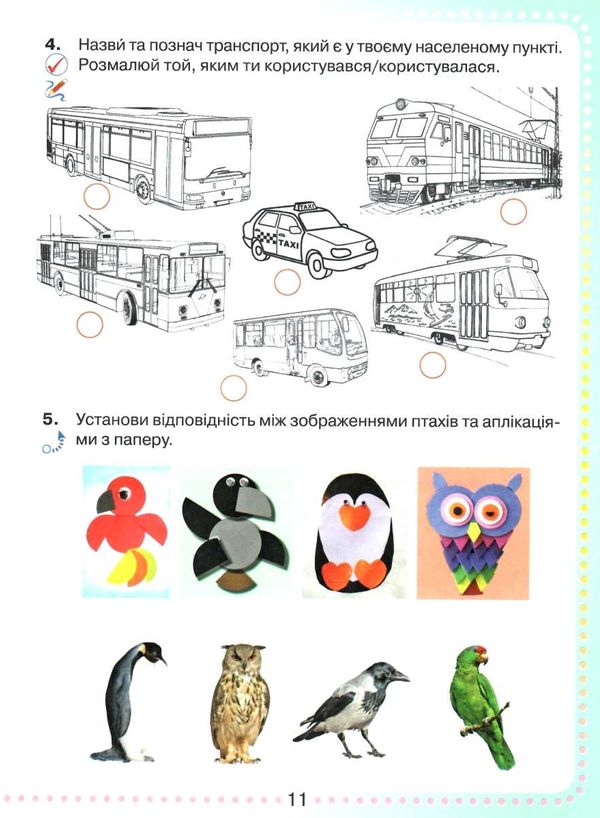 4. Назви та познач транспорт, який є у твоєму населеному пункті. Розмалюй той, яким ти користувався/користувалася.

TAXI

TAXI

5. Установи відповідність між зображеннями птахів та аплікаціями з паперу.

11