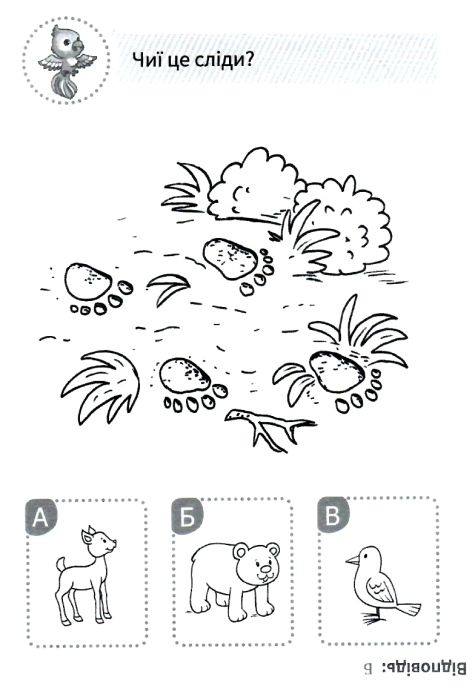 Чиї це сліди?

А

Б

В

Відповідь: Б