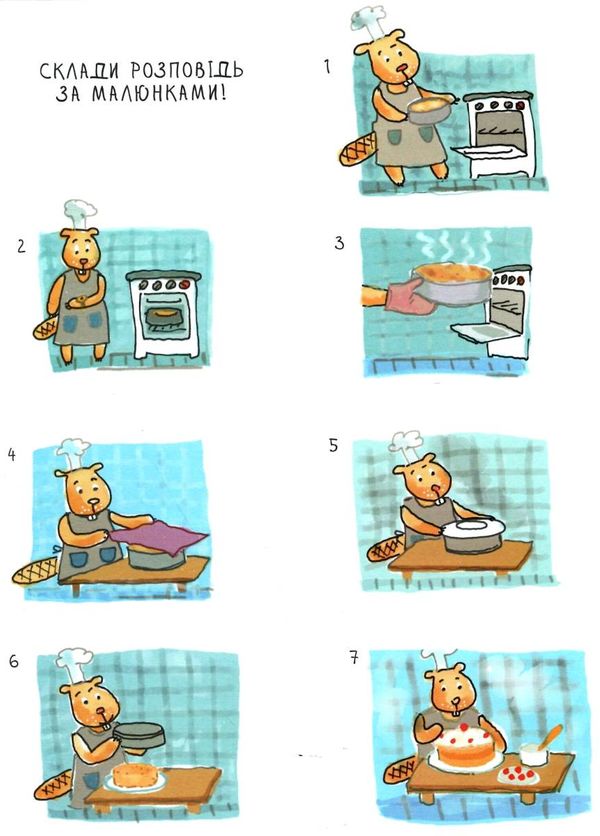 СКЛАДИ РОЗПОВІДЬ ЗА МАЛЮНКАМИ!

1

2

3

4

5

6

7