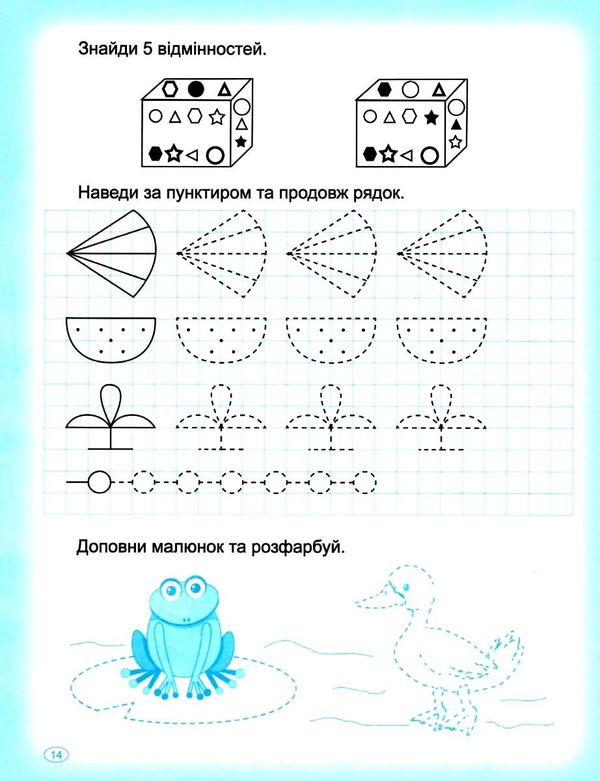 Знайди 5 відмінностей.

Наведи за пунктиром та продовж рядок.

Доповни малюнок та розфарбуй.

14