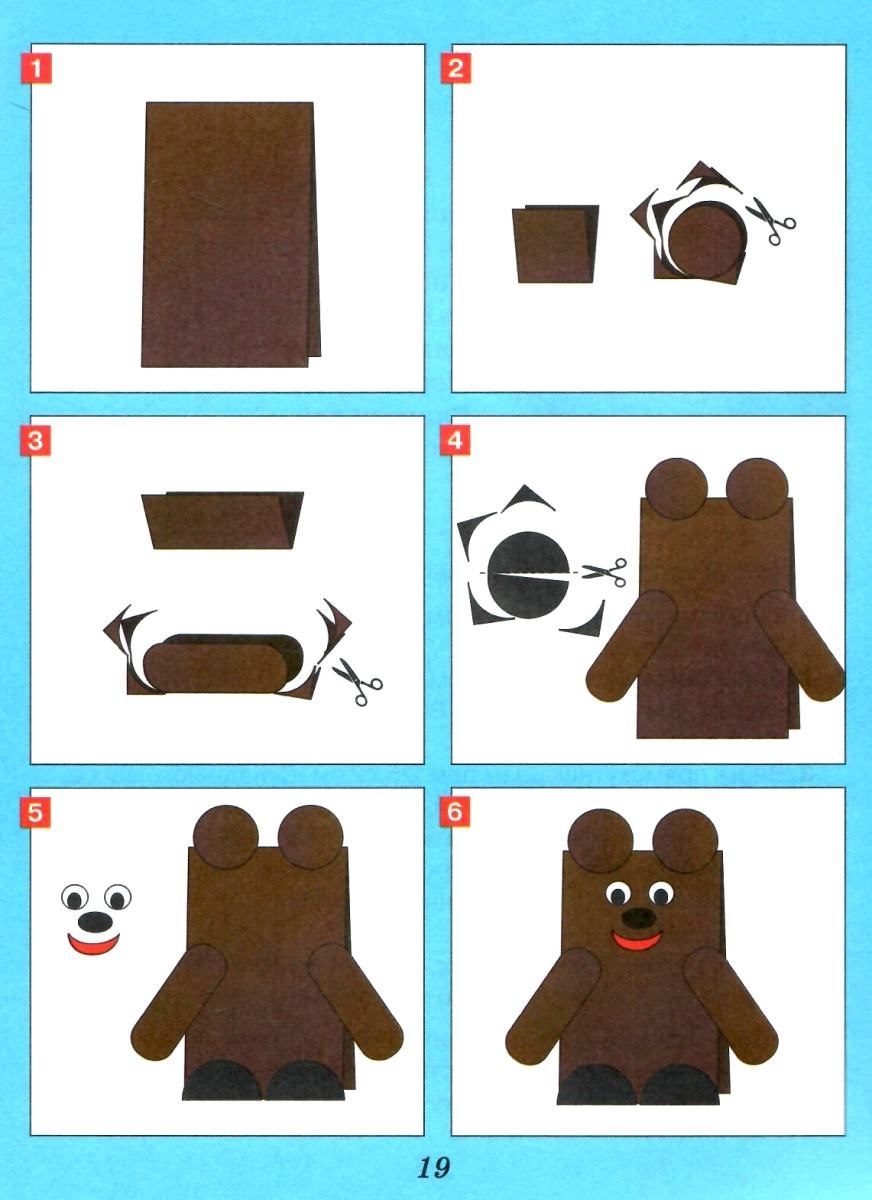 1

2

3

4

5

6

19